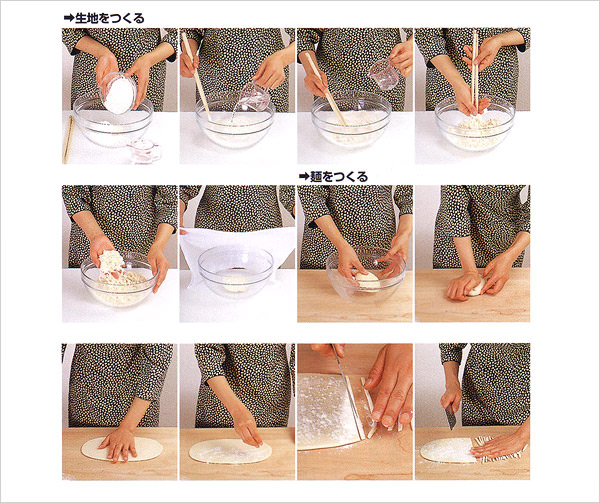 ➡生地をつくる

➡麺をつくる